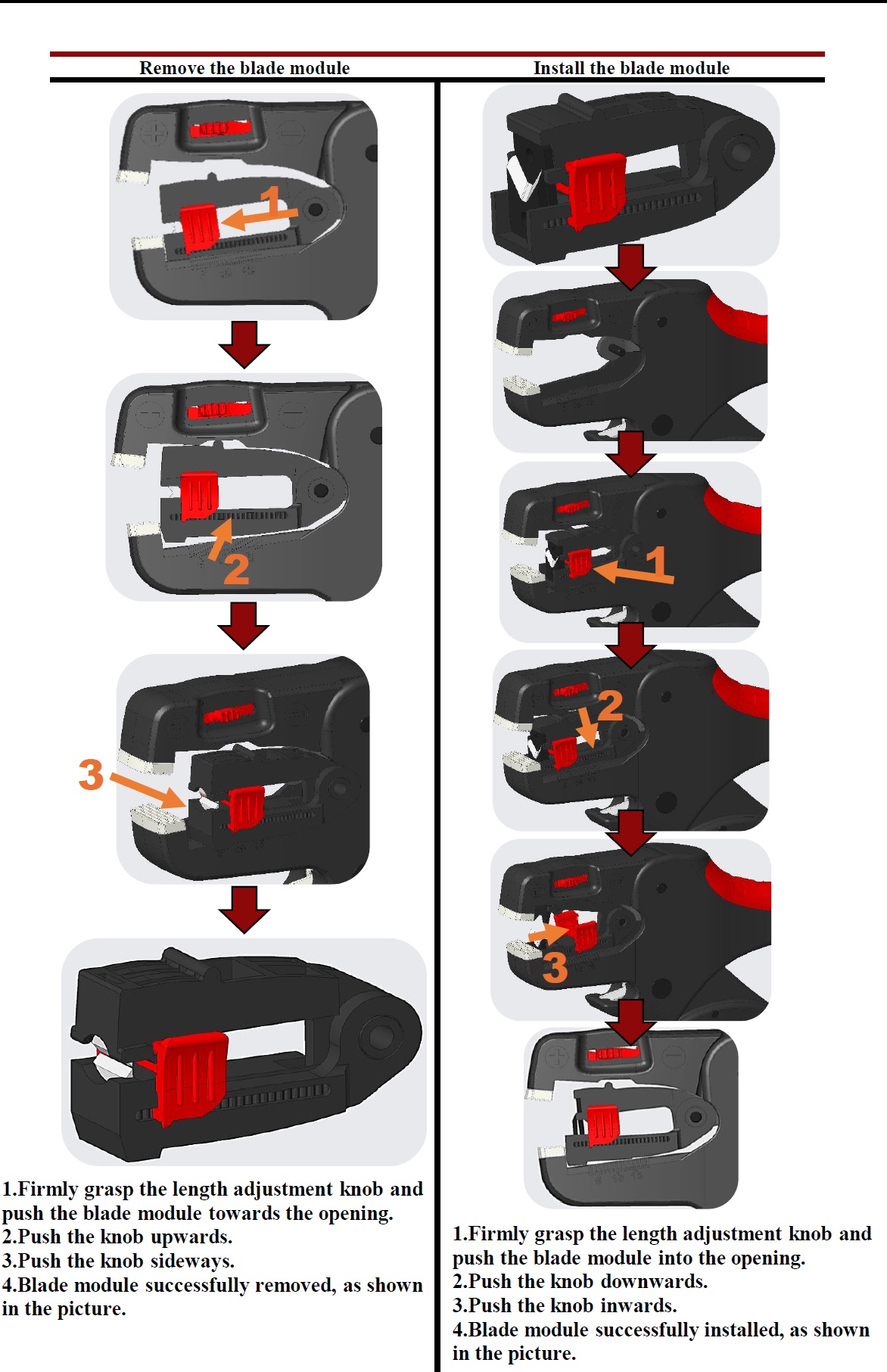 Remove the blade module

1

2

3

1.Firmly grasp the length adjustment knob and push the blade module towards the opening.
2.Push the knob upwards.
3.Push the knob sideways.
4.Blade module successfully removed, as shown in the picture.

Install the blade module

1

2

3

1.Firmly grasp the length adjustment knob and push the blade module into the opening.
2.Push the knob downwards.
3.Push the knob inwards.
4.Blade module successfully installed, as shown in the picture.