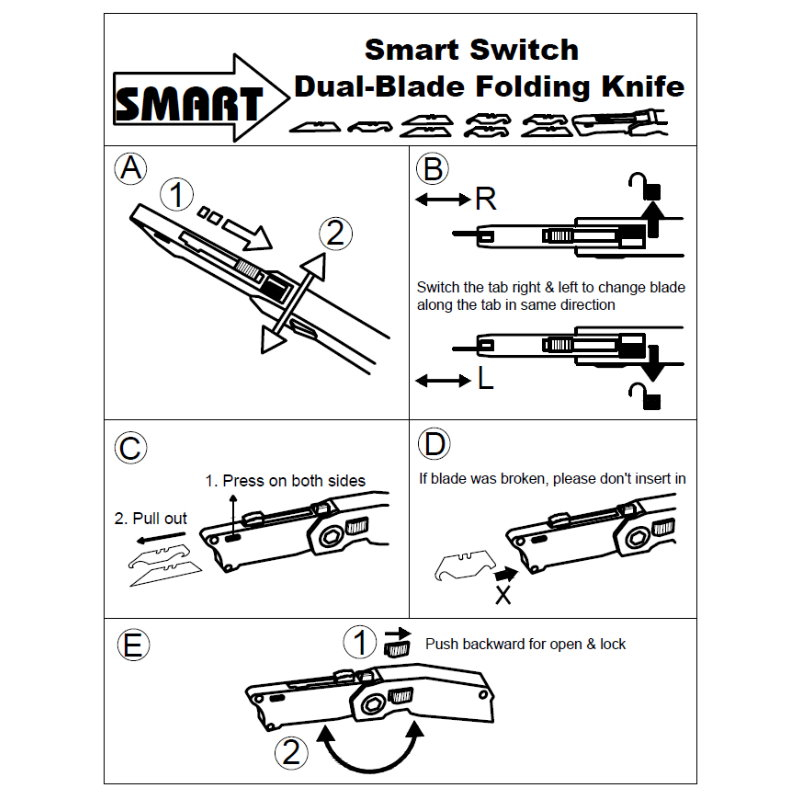 SMART

Smart Switch
Dual-Blade Folding Knife

A

1

2

B

R

Switch the tab right & left to change blade along the tab in same direction

L

C

1. Press on both sides

2. Pull out

D

If blade was broken, please don't insert in

X

E

1

Push backward for open & lock

2