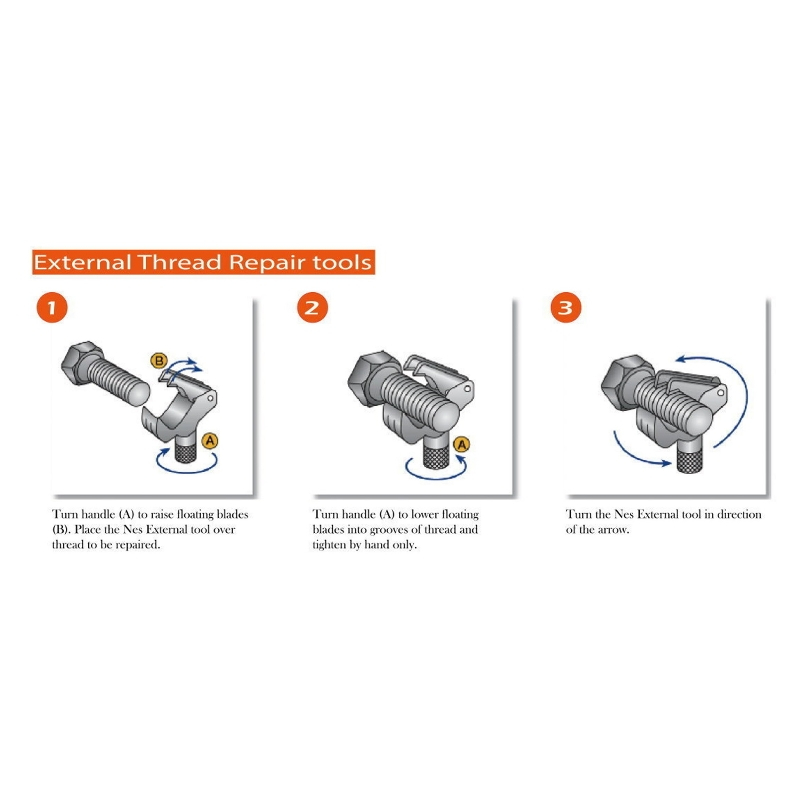 External Thread Repair tools

1

B

A

Turn handle (A) to raise floating blades (B). Place the Nes External tool over thread to be repaired.

2

A

Turn handle (A) to lower floating blades into grooves of thread and tighten by hand only.

3

Turn the Nes External tool in direction of the arrow.