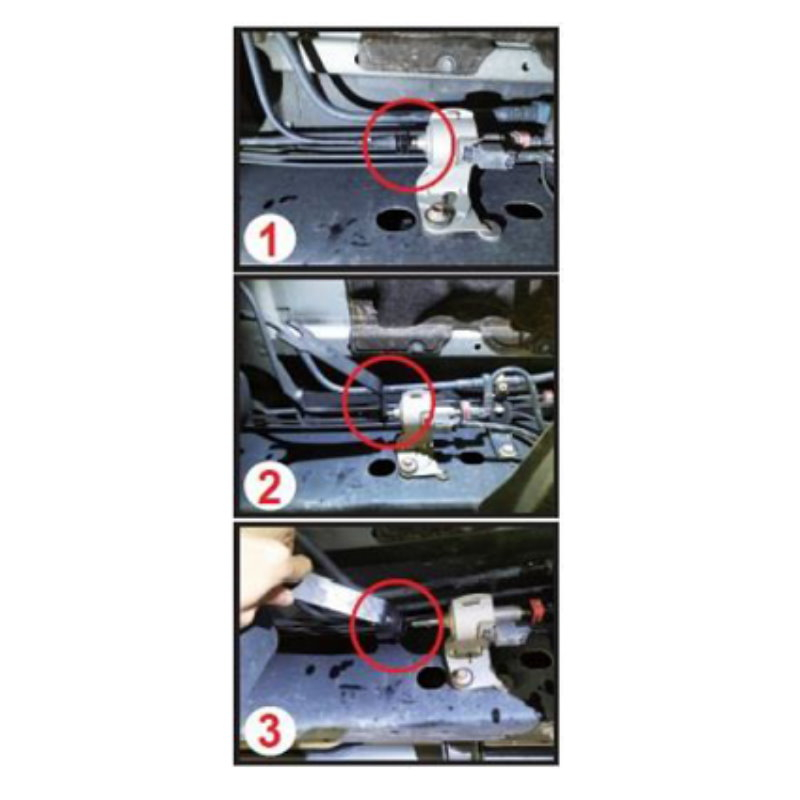 1

2

3