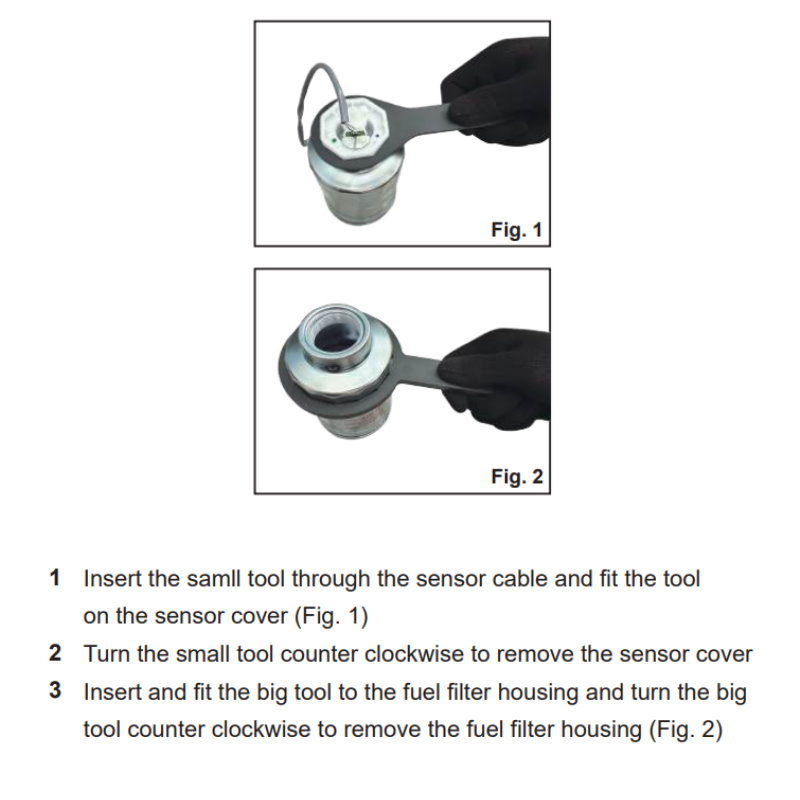 Fig. 1

Fig. 2

1 Insert the samll tool through the sensor cable and fit the tool on the sensor cover (Fig. 1)

2 Turn the small tool counter clockwise to remove the sensor cover

3 Insert and fit the big tool to the fuel filter housing and turn the big tool counter clockwise to remove the fuel filter housing (Fig. 2)