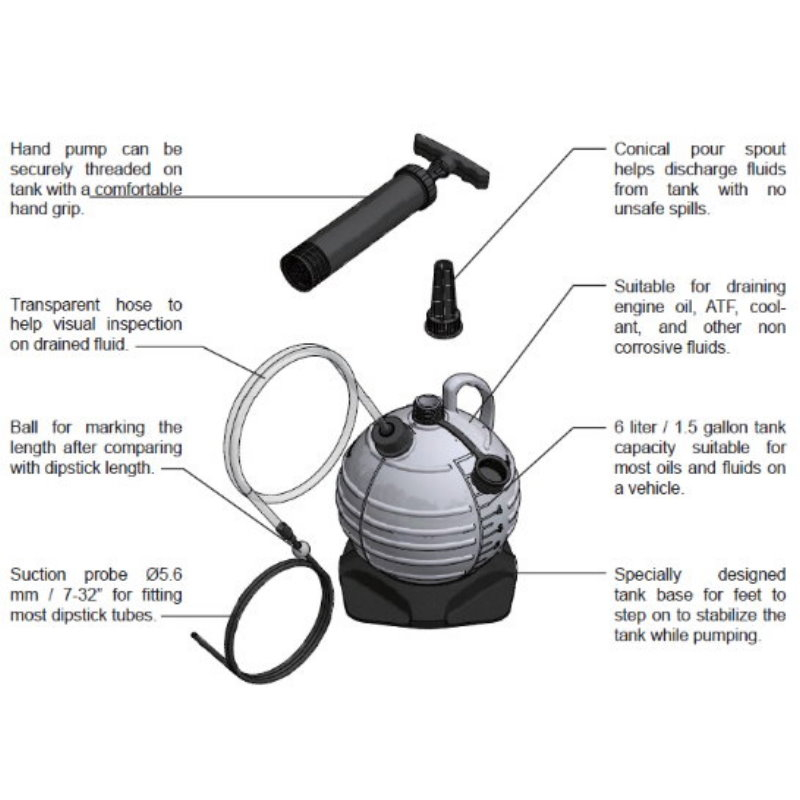 Hand pump can be securely threaded on tank with a comfortable hand grip.

Transparent hose to help visual inspection on drained fluid.

Ball for marking the length after comparing with dipstick length.

Suction probe Ø5.6 mm / 7-32" for fitting most dipstick tubes.

Conical pour spout helps discharge fluids from tank with no unsafe spills.

Suitable for draining engine oil, ATF, coolant, and other non corrosive fluids.

6 liter / 1.5 gallon tank capacity suitable for most oils and fluids on a vehicle.

Specially designed tank base for feet to step on to stabilize the tank while pumping.