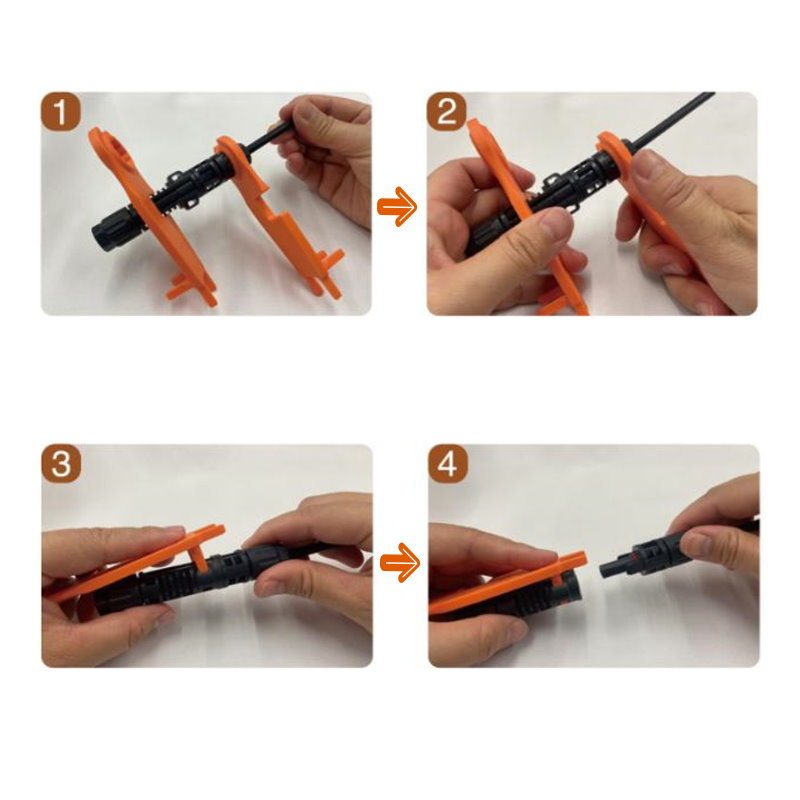 1

2

3

4