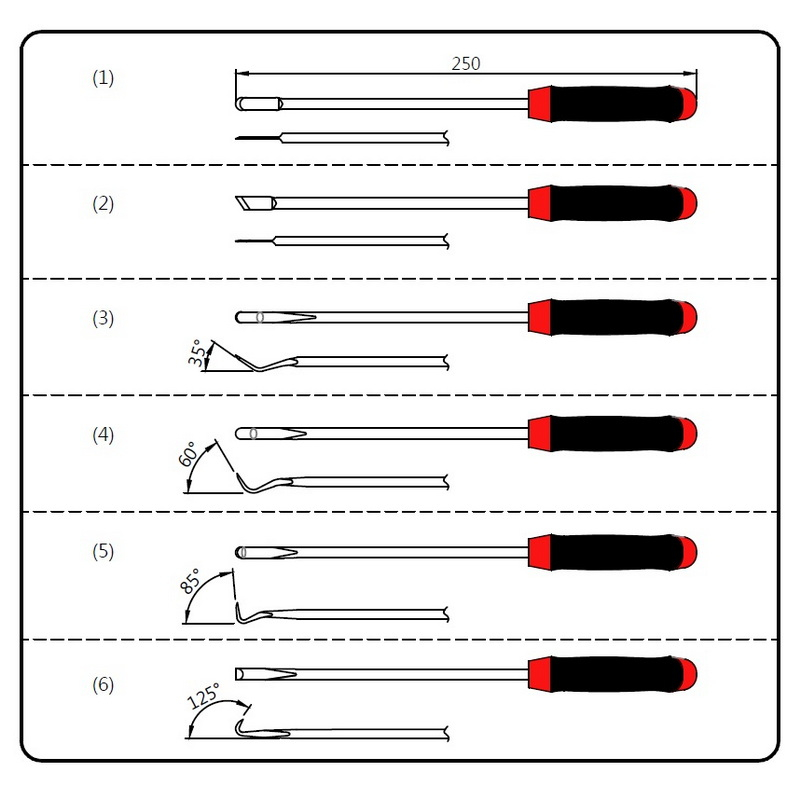 (1)
250
(2)
(3)
35°
(4)
60°
(5)
85°
(6)
125°