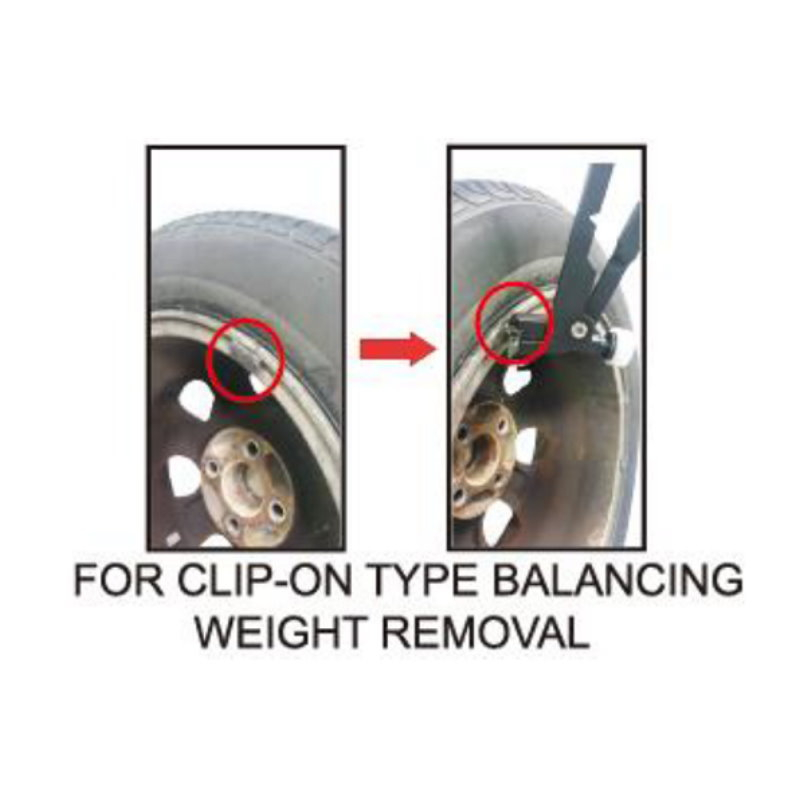 FOR CLIP-ON TYPE BALANCING WEIGHT REMOVAL