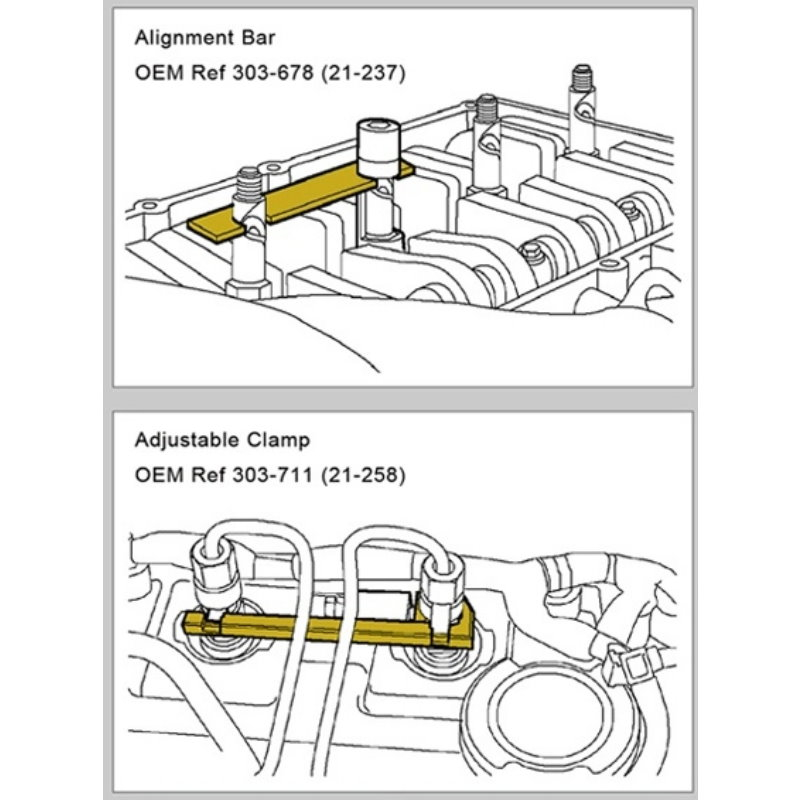 Alignment Bar
OEM Ref 303-678 (21-237)

Adjustable Clamp
OEM Ref 303-711 (21-258)