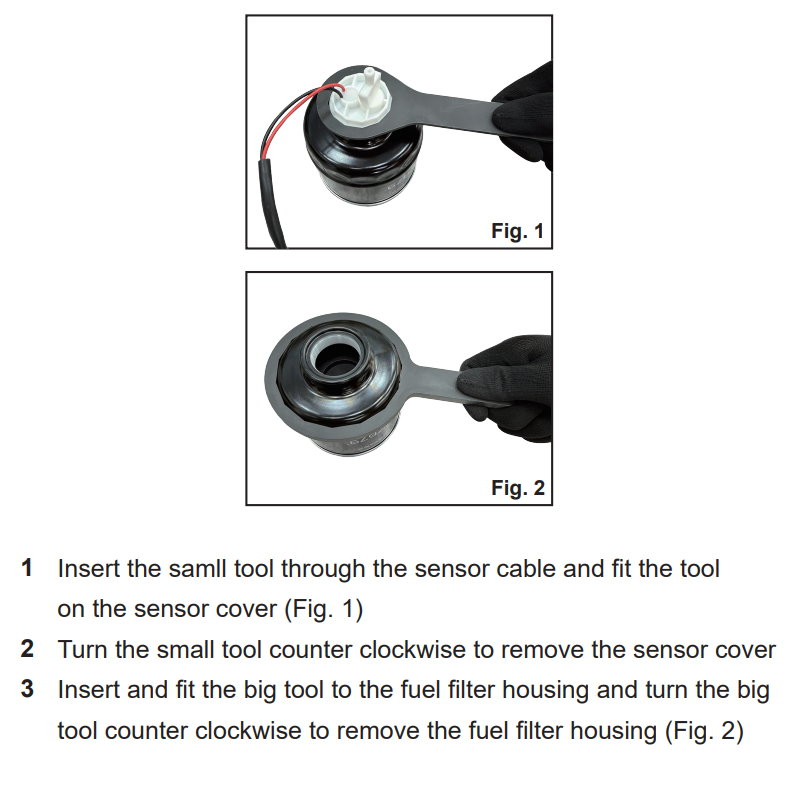 Fig. 1

Fig. 2

1 Insert the samll tool through the sensor cable and fit the tool on the sensor cover (Fig. 1)

2 Turn the small tool counter clockwise to remove the sensor cover

3 Insert and fit the big tool to the fuel filter housing and turn the big tool counter clockwise to remove the fuel filter housing (Fig. 2)