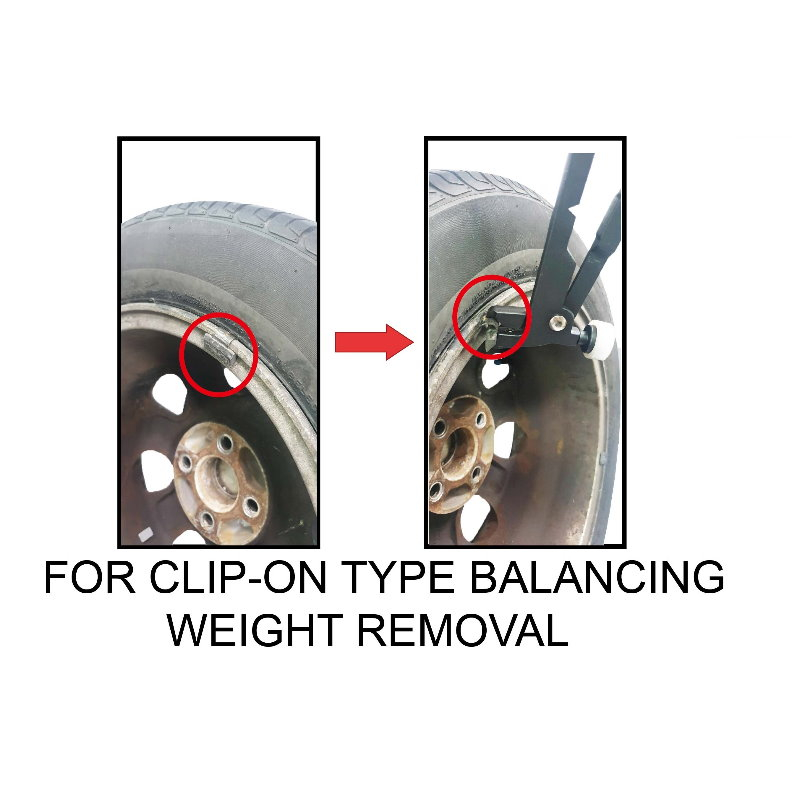 FOR CLIP-ON TYPE BALANCING WEIGHT REMOVAL