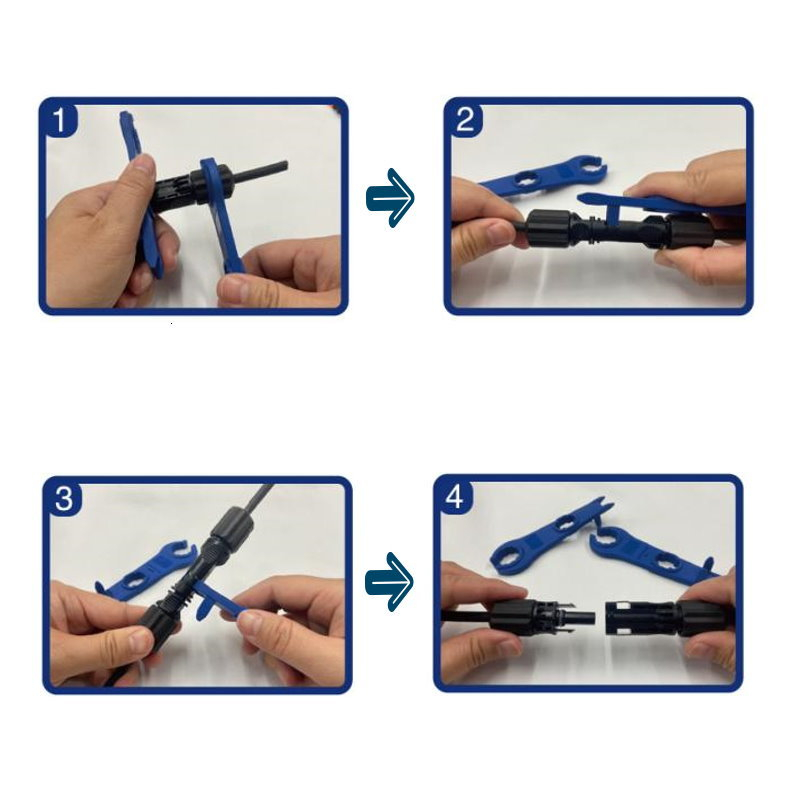 1

2

3

4