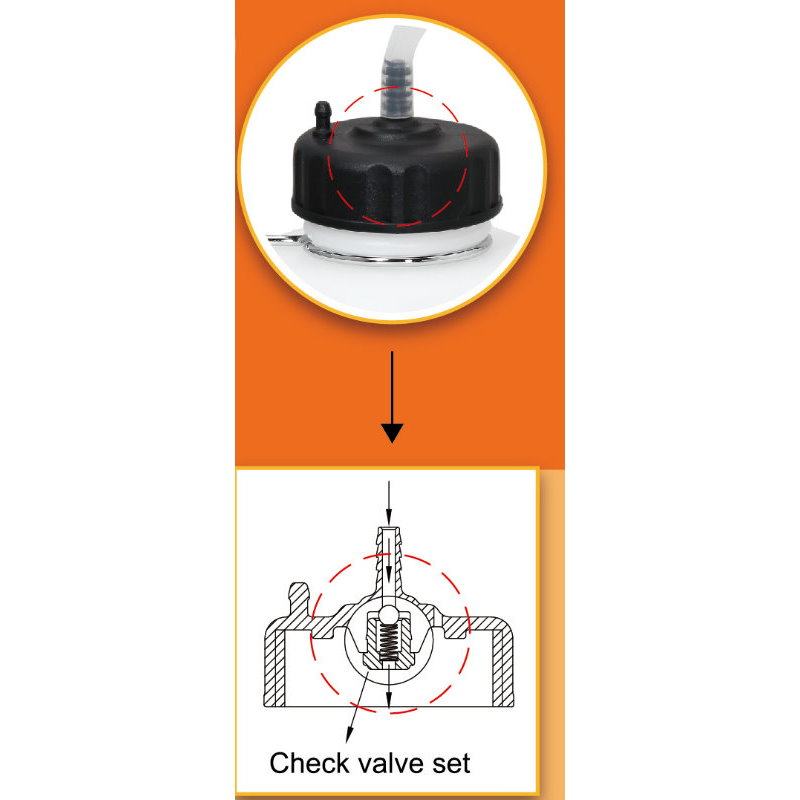 Check valve set