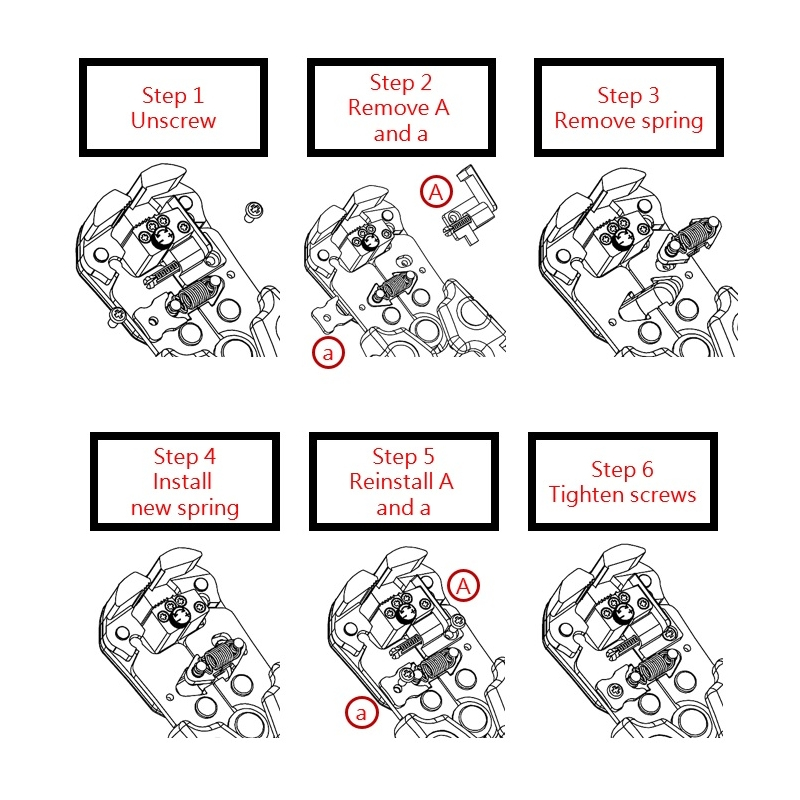 Step 1
Unscrew

Step 2
Remove A
and a

A

a

Step 3
Remove spring

Step 4
Install
new spring

Step 5
Reinstall A
and a

A

a

Step 6
Tighten screws